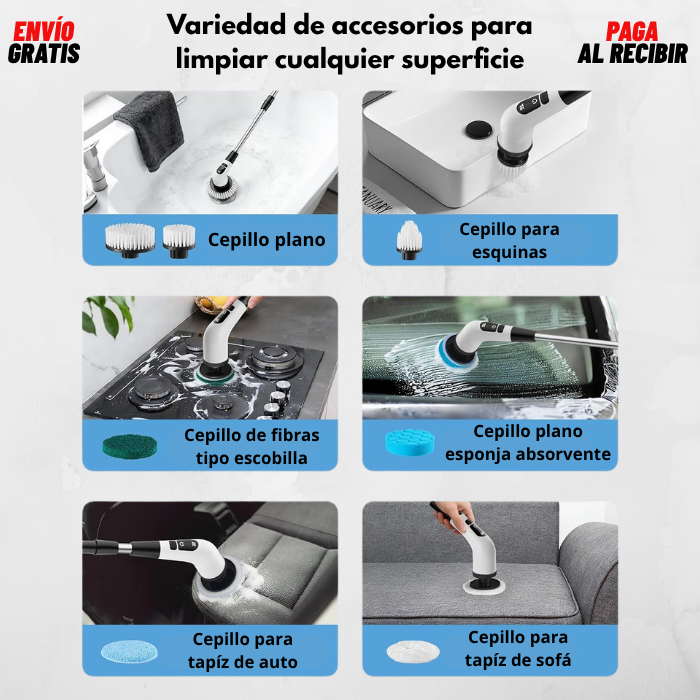 ENVÍO GRATIS

Variedad de accesorios para limpiar cualquier superficie

PAGA AL RECIBIR

Cepillo plano

Cepillo para esquinas

Cepillo de fibras tipo escobilla

Cepillo plano esponja absorvente

Cepillo para tapíz de auto

Cepillo para tapíz de sofá