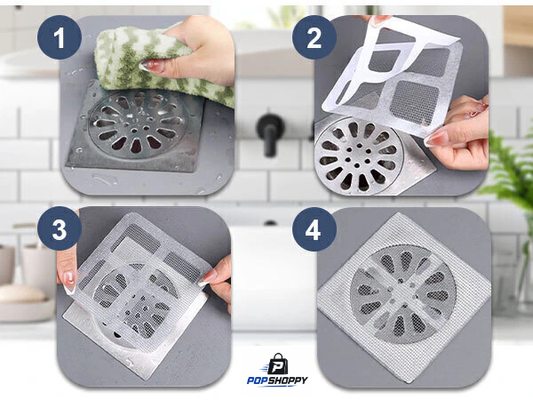 1

2

3

4

POPSHOPPY